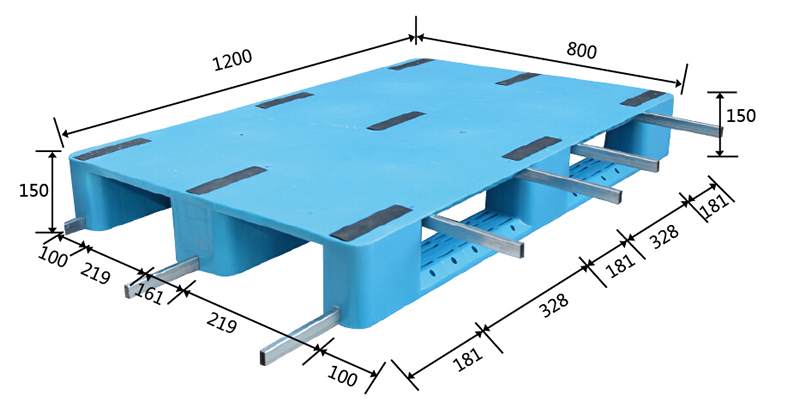 1200
800
150
150
100
219
161
219
100
181
328
181
328
181